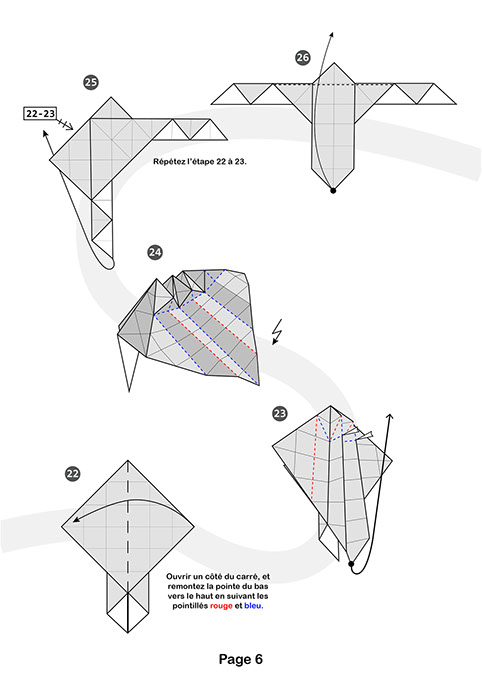 25

22-23

Répétez l'étape 22 à 23.

26

24

23

22

Ouvrir un côté du carré, et remontez la pointe du bas vers le haut en suivant les pointillés rouge et bleu.

Page 6