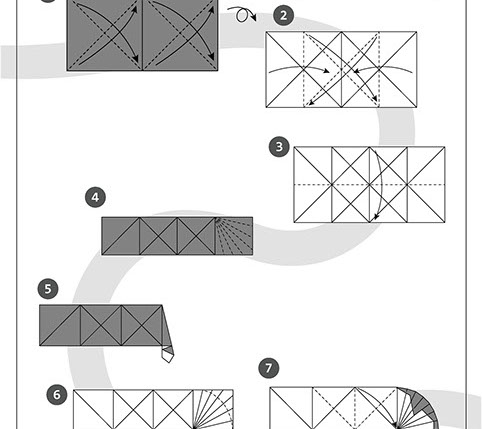 2

3

4

5

6

7