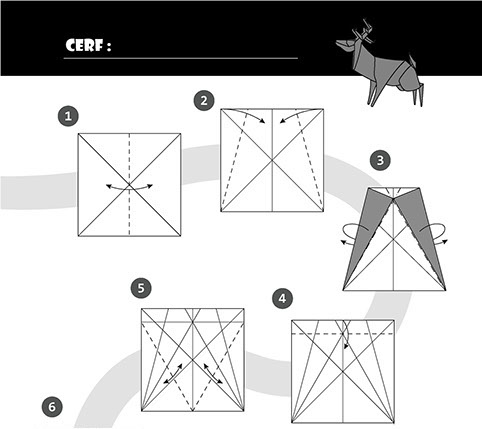 CERF :

1

2

3

5

4

6