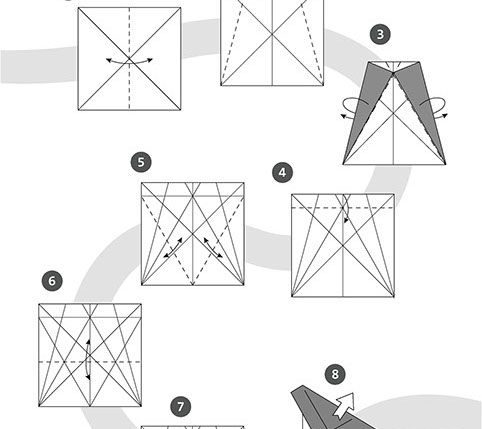 3

5

4

6

8

7