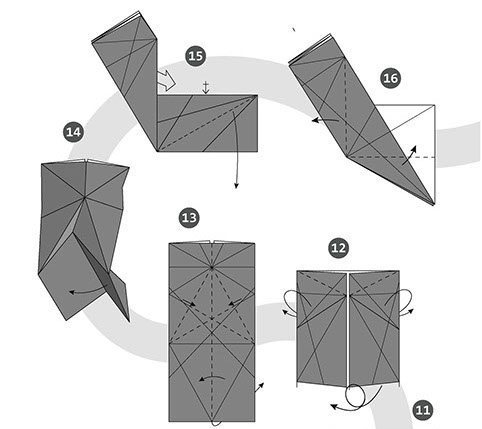 15

16

14

13

12

11